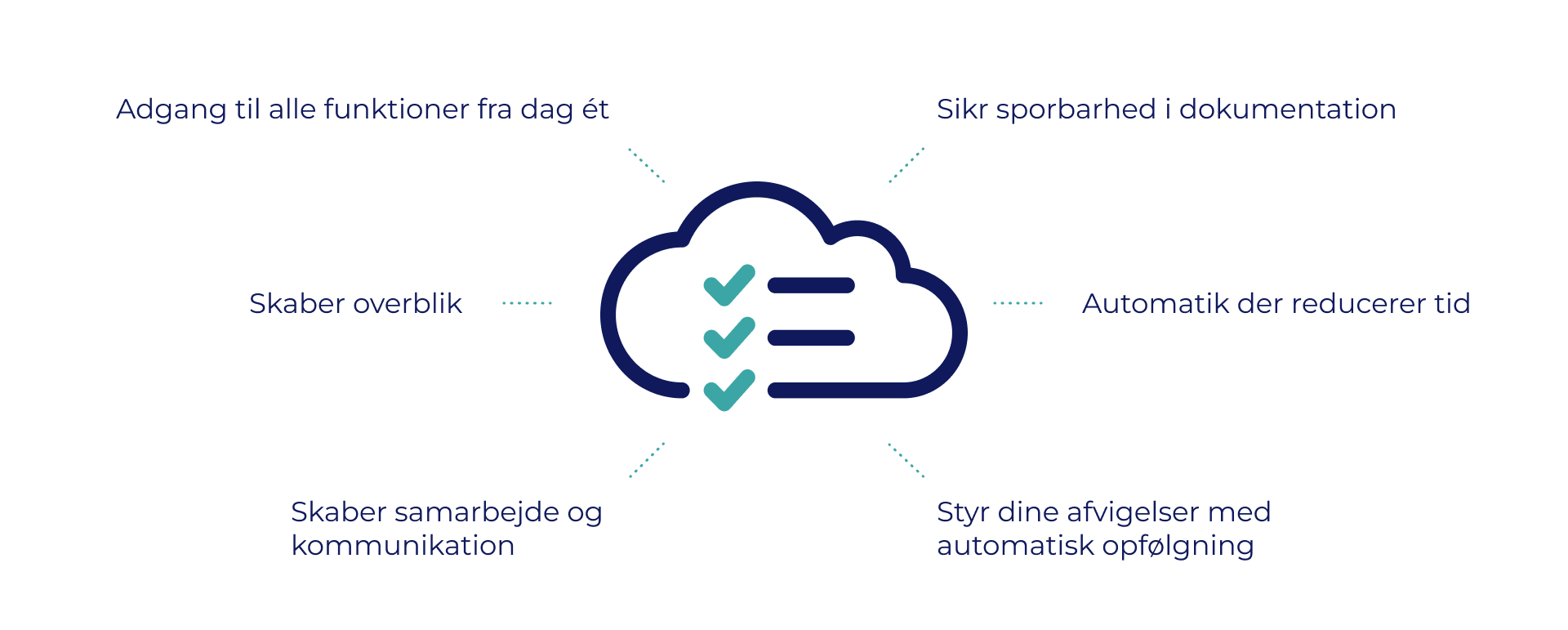 Adgang til alle funktioner fra dag ét

Sikr sporbarhed i dokumentation

Skaber overblik

Automatik der reducerer tid

Skaber samarbejde og kommunikation

Styr dine afvigelser med automatisk opfølgning